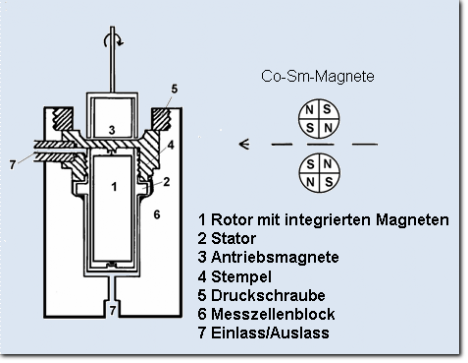 5

3

4

7

1

2

6

7

Co-Sm-Magnete

N S
S N

S N
N S

1 Rotor mit integrierten Magneten
2 Stator
3 Antriebsmagnete
4 Stempel
5 Druckschraube
6 Messzellenblock
7 Einlass/Auslass